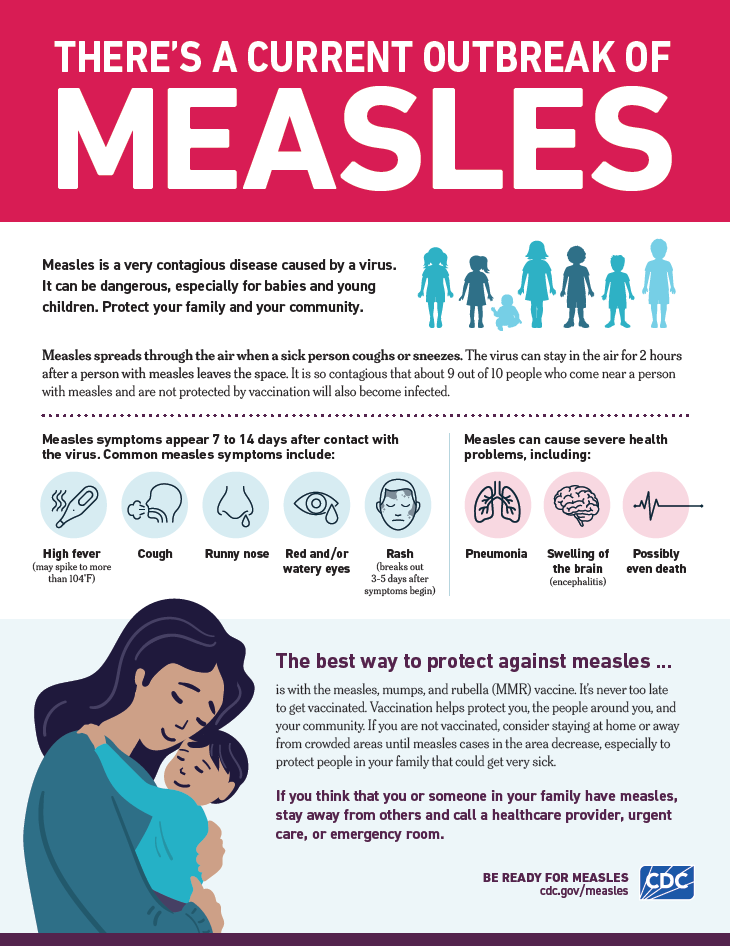 THERE'S A CURRENT OUTBREAK OF
MEASLES

Measles is a very contagious disease caused by a virus. It can be dangerous, especially for babies and young children. Protect your family and your community.

Measles spreads through the air when a sick person coughs or sneezes. The virus can stay in the air for 2 hours after a person with measles leaves the space. It is so contagious that about 9 out of 10 people who come near a person with measles and are not protected by vaccination will also become infected.

Measles symptoms appear 7 to 14 days after contact with the virus. Common measles symptoms include:

High fever (may spike to more than 104°F)
Cough
Runny nose
Red and/or watery eyes
Rash (breaks out 3-5 days after symptoms begin)

Measles can cause severe health problems, including:

Pneumonia
Swelling of the brain (encephalitis)
Possibly even death

The best way to protect against measles ...

is with the measles, mumps, and rubella (MMR) vaccine. It's never too late to get vaccinated. Vaccination helps protect you, the people around you, and your community. If you are not vaccinated, consider staying at home or away from crowded areas until measles cases in the area decrease, especially to protect people in your family that could get very sick.

If you think that you or someone in your family have measles, stay away from others and call a healthcare provider, urgent care, or emergency room.

BE READY FOR MEASLES
cdc.gov/measles
CDC